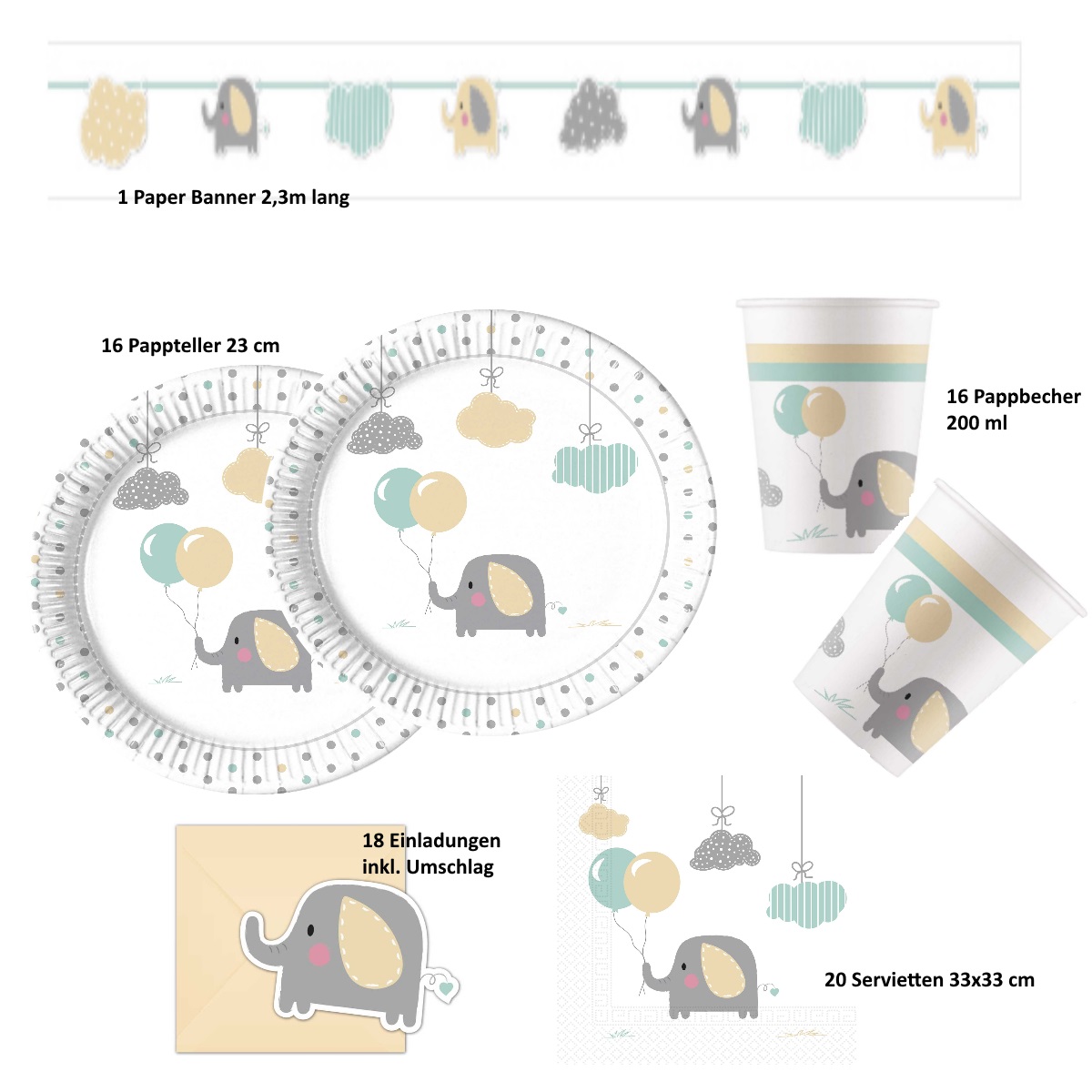 1 Paper Banner 2,3m lang

16 Pappteller 23 cm

16 Pappbecher 200 ml

18 Einladungen inkl. Umschlag

20 Servietten 33x33 cm