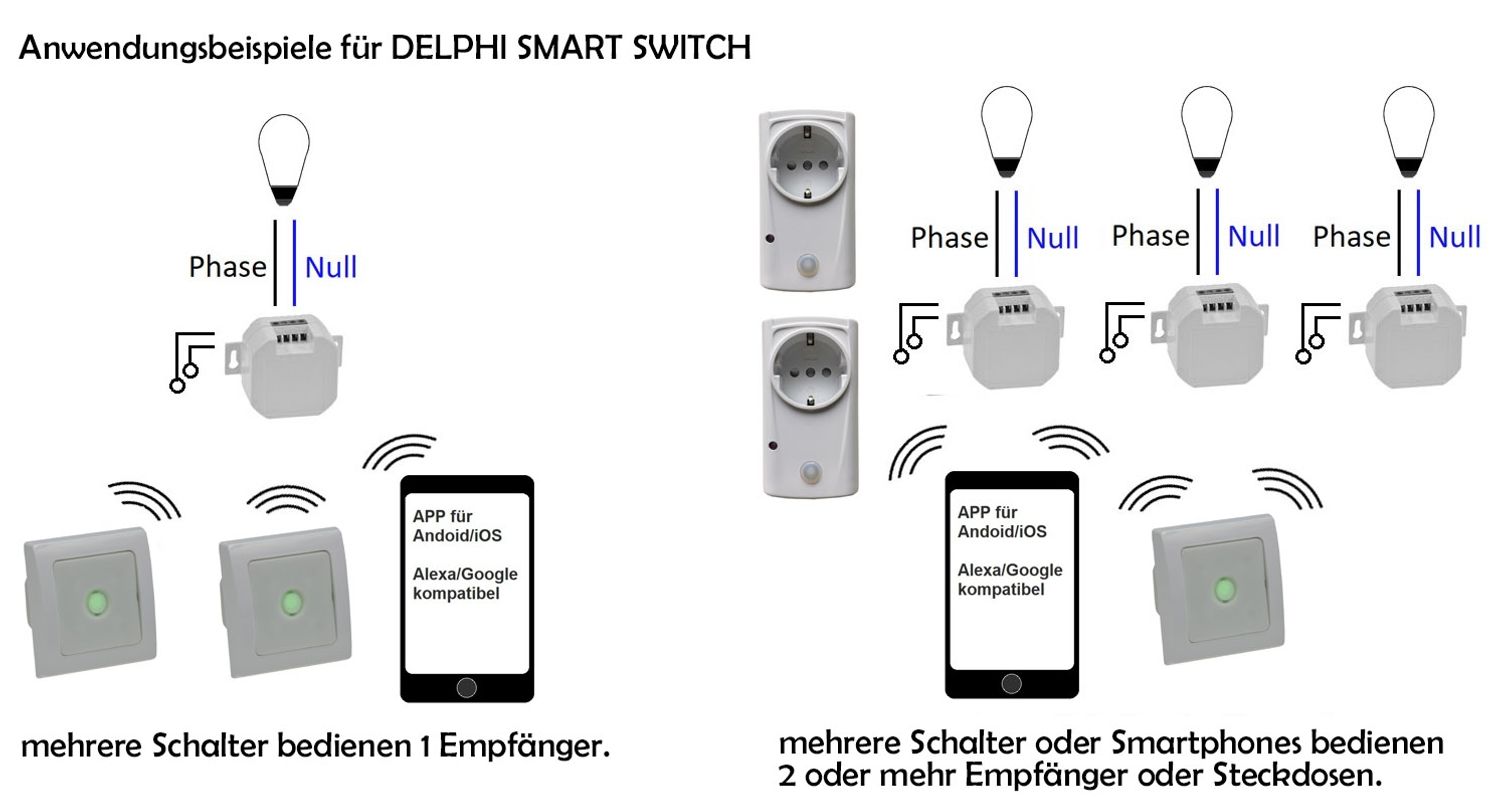 Anwendungsbeispiele für DELPHI SMART SWITCH

Phase Null

APP für Andoid/iOS

Alexa/Google kompatibel

mehrere Schalter bedienen 1 Empfänger.

Phase Null

Phase Null

Phase Null

APP für Andoid/iOS

Alexa/Google kompatibel

mehrere Schalter oder Smartphones bedienen 2 oder mehr Empfänger oder Steckdosen.