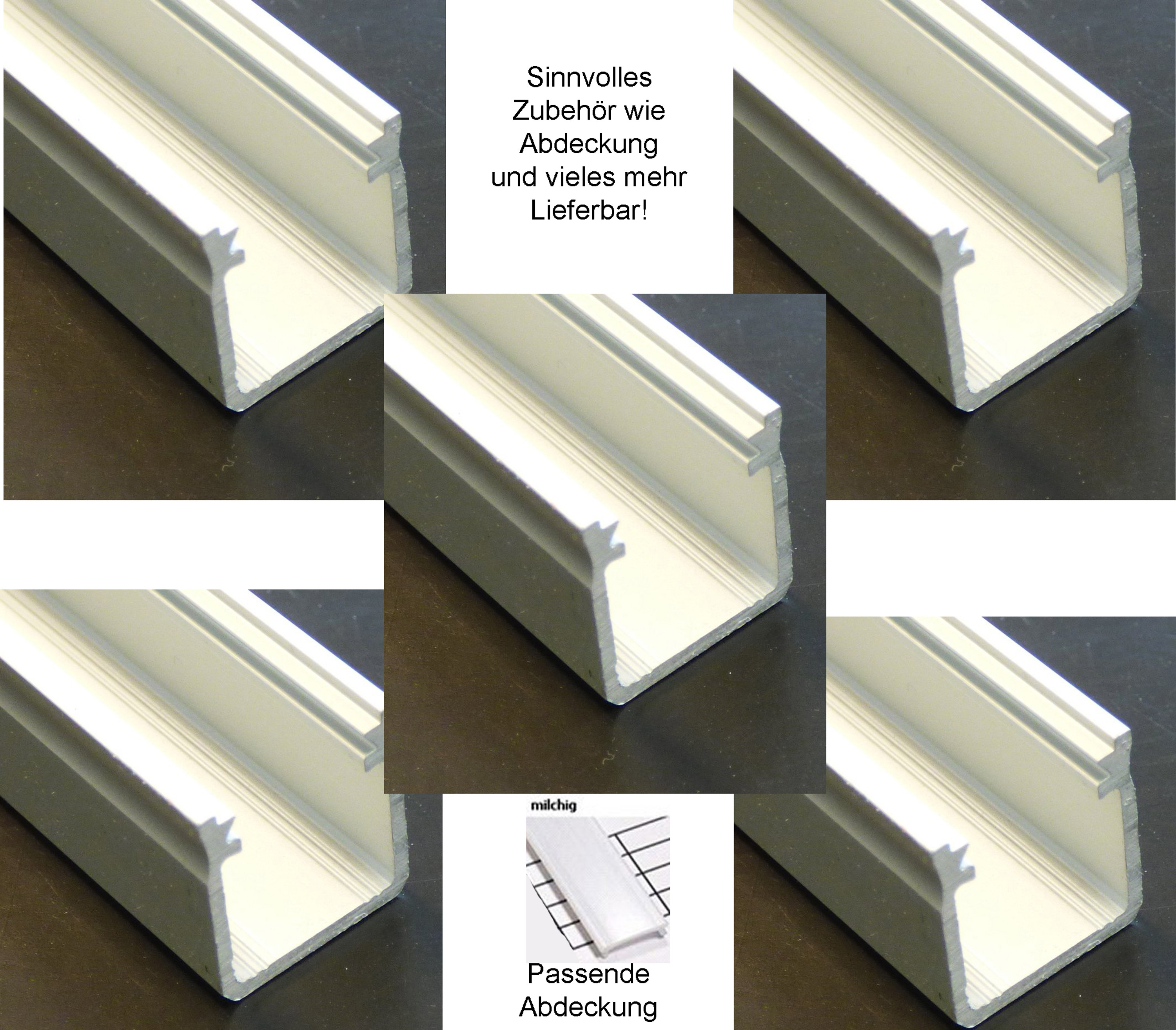 Sinnvolles Zubehör wie Abdeckung und vieles mehr Lieferbar!

milchig

Passende Abdeckung