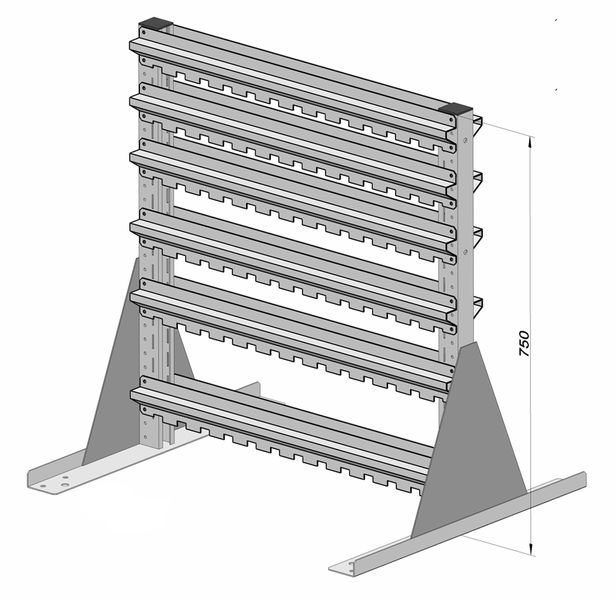 750