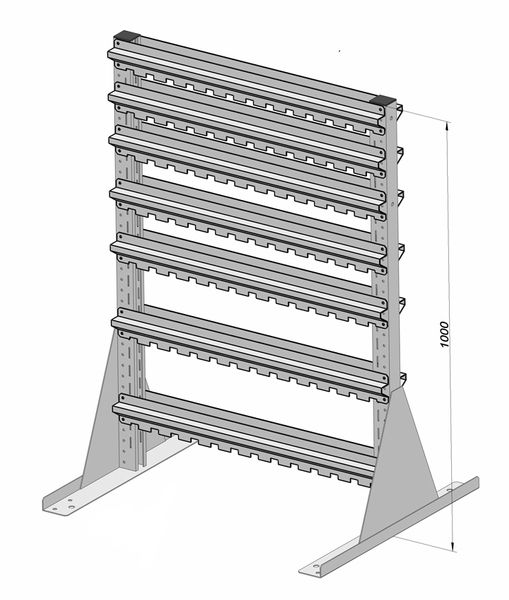 1000