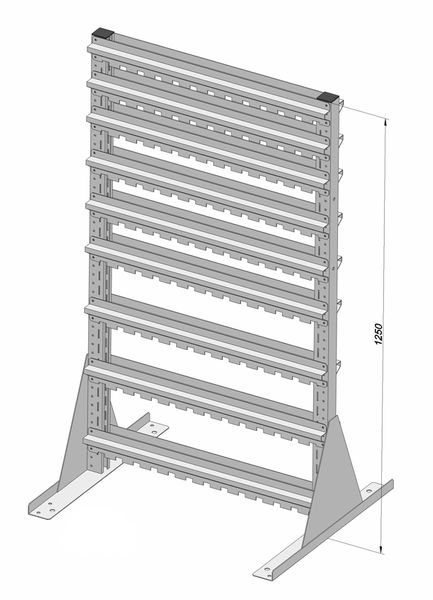 1250