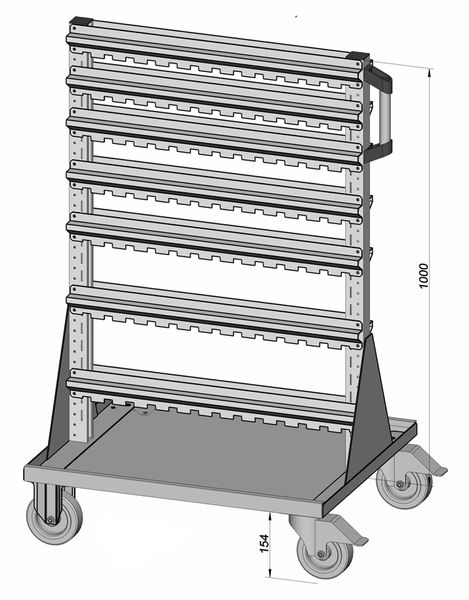 1000

154