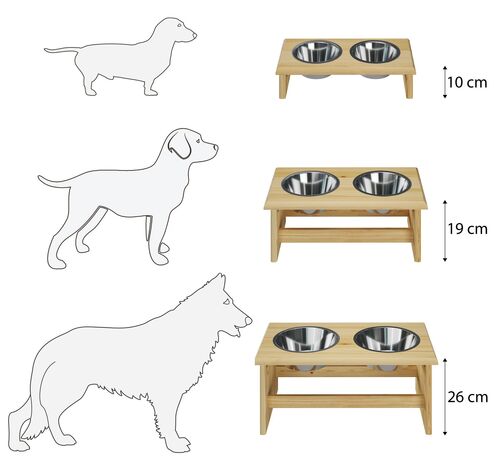 10 cm

19 cm

26 cm