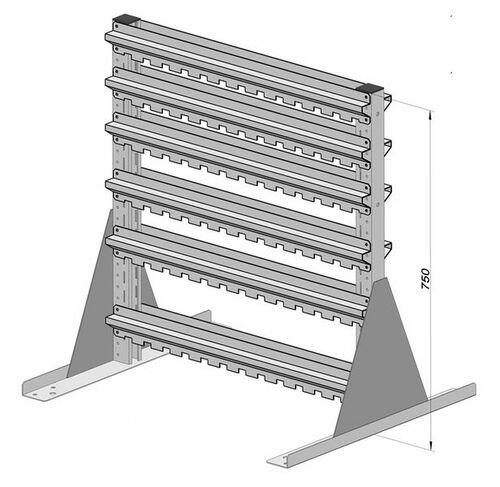 750