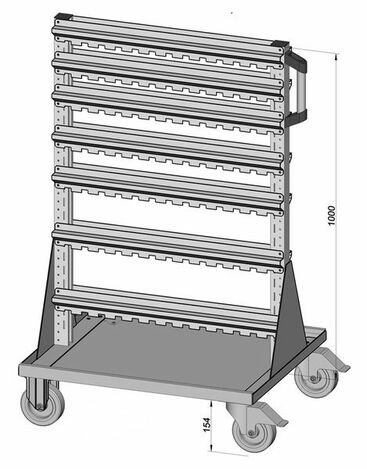 1000

154